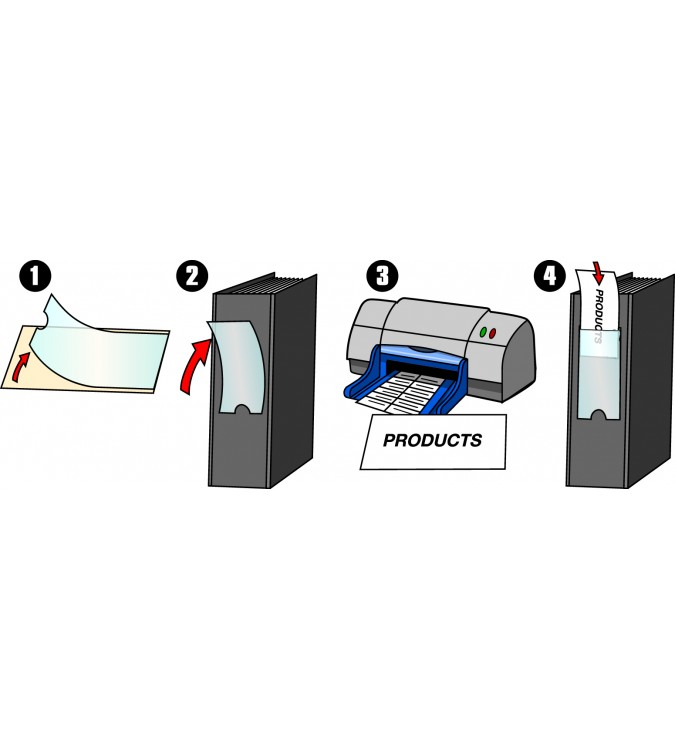 1

2

3

PRODUCTS

4

PRODUCTS